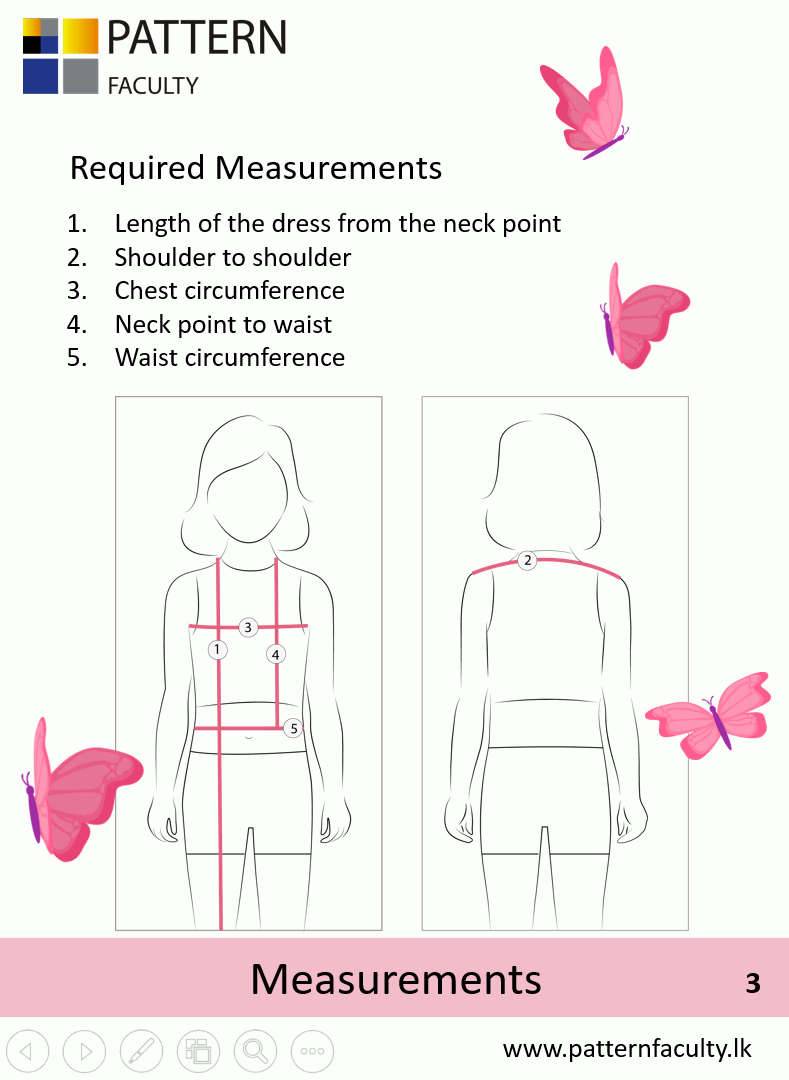 PATTERN
FACULTY

Required Measurements

1. Length of the dress from the neck point
2. Shoulder to shoulder
3. Chest circumference
4. Neck point to waist
5. Waist circumference

3
1
4
5

2

Measurements 3

www.patternfaculty.lk